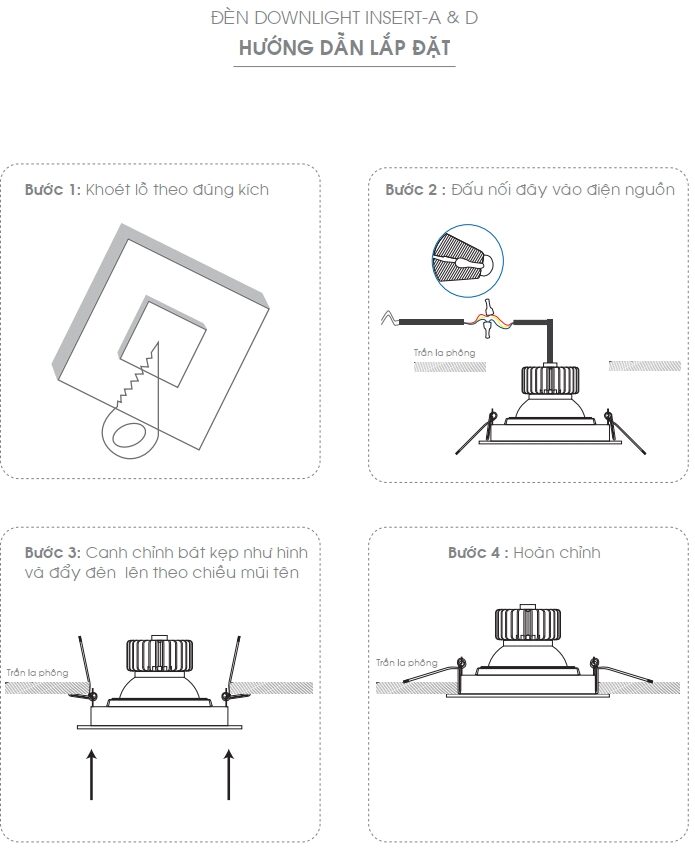 ĐÈN DOWNLIGHT INSERT-A & D

HƯỚNG DẪN LẮP ĐẶT

Bước 1: Khoét lỗ theo đúng kích

Bước 2 : Đấu nối dây vào điện nguồn

Trần la phông

Bước 3: Canh chỉnh bát kẹp như hình và đẩy đèn lên theo chiều mũi tên

Trần la phông

Bước 4 : Hoàn chỉnh

Trần la phông